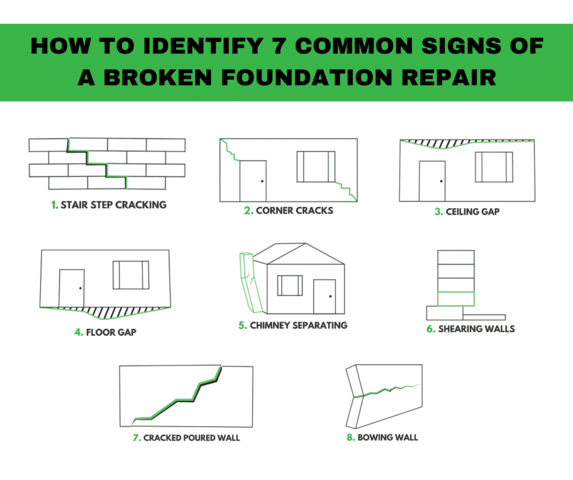 HOW TO IDENTIFY 7 COMMON SIGNS OF A BROKEN FOUNDATION REPAIR

1. STAIR STEP CRACKING

2. CORNER CRACKS

3. CEILING GAP

4. FLOOR GAP

5. CHIMNEY SEPARATING

6. SHEARING WALLS

7. CRACKED POURED WALL

8. BOWING WALL